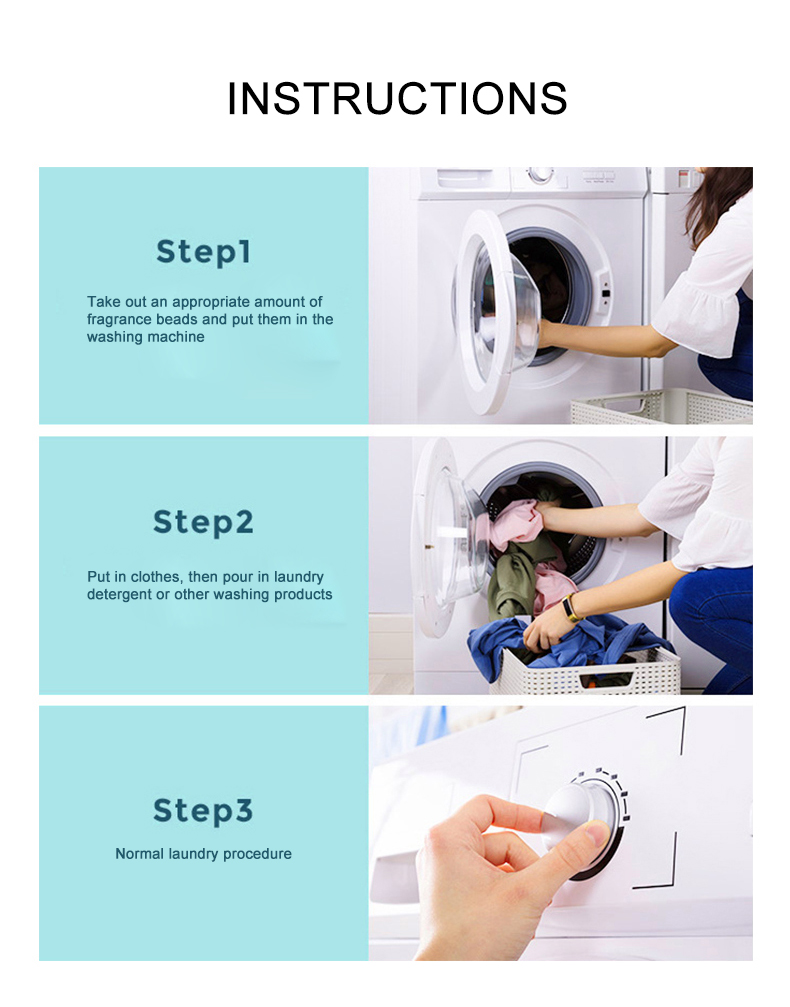 INSTRUCTIONS

Step1

Take out an appropriate amount of fragrance beads and put them in the washing machine

Step2

Put in clothes, then pour in laundry detergent or other washing products

Step3

Normal laundry procedure